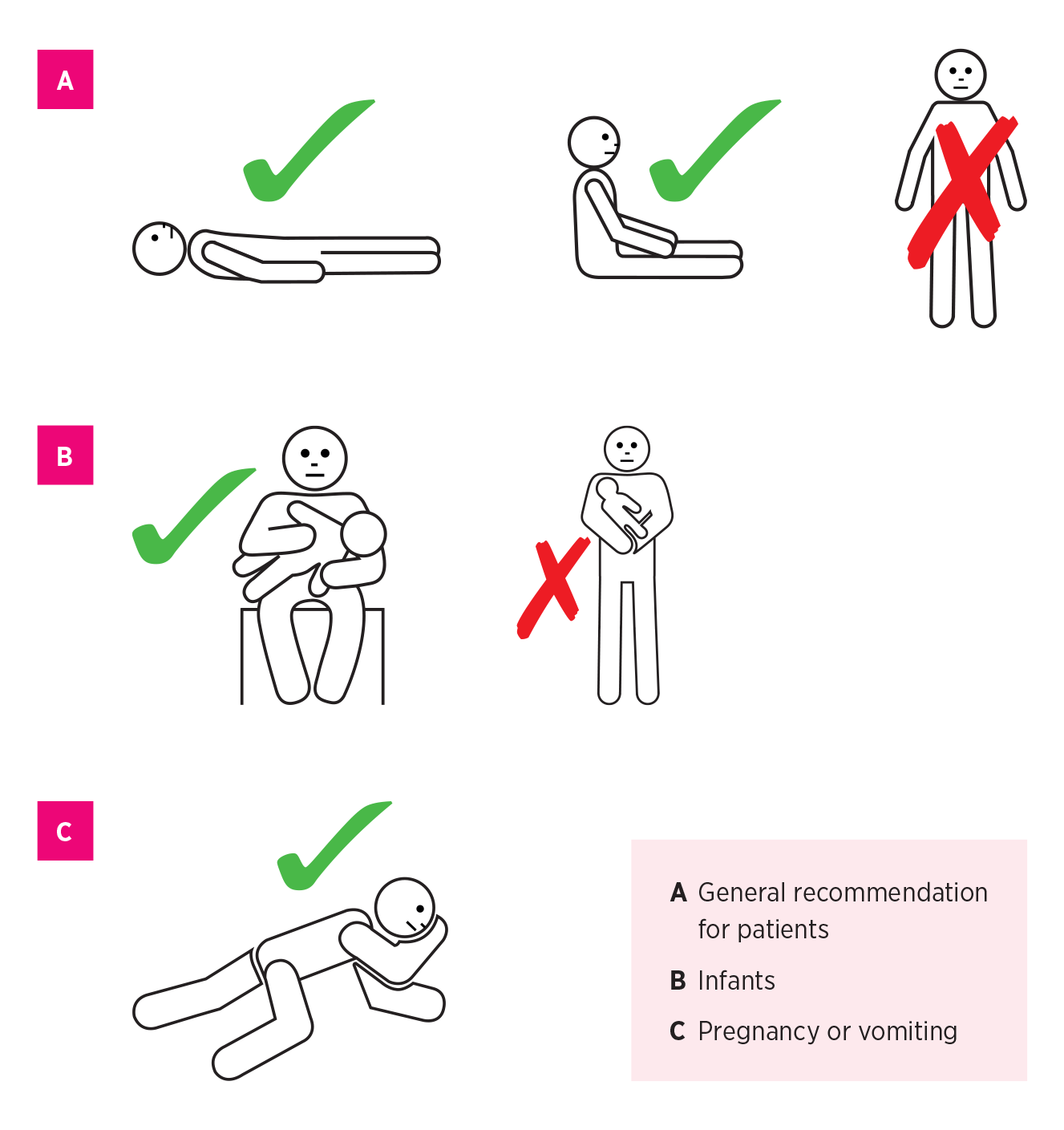 A

B

C

A General recommendation for patients

B Infants

C Pregnancy or vomiting